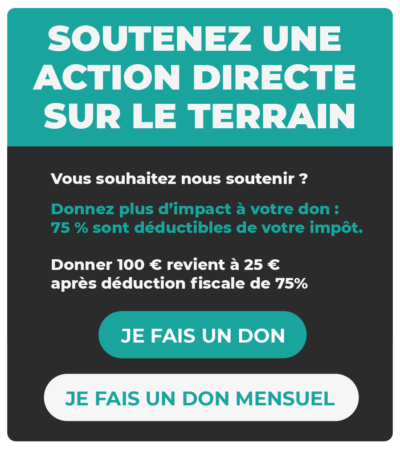 SOUTENEZ UNE ACTION DIRECTE SUR LE TERRAIN

Vous souhaitez nous soutenir ?

Donnez plus d'impact à votre don : 75 % sont déductibles de votre impôt.

Donner 100 € revient à 25 € après déduction fiscale de 75%

JE FAIS UN DON

JE FAIS UN DON MENSUEL